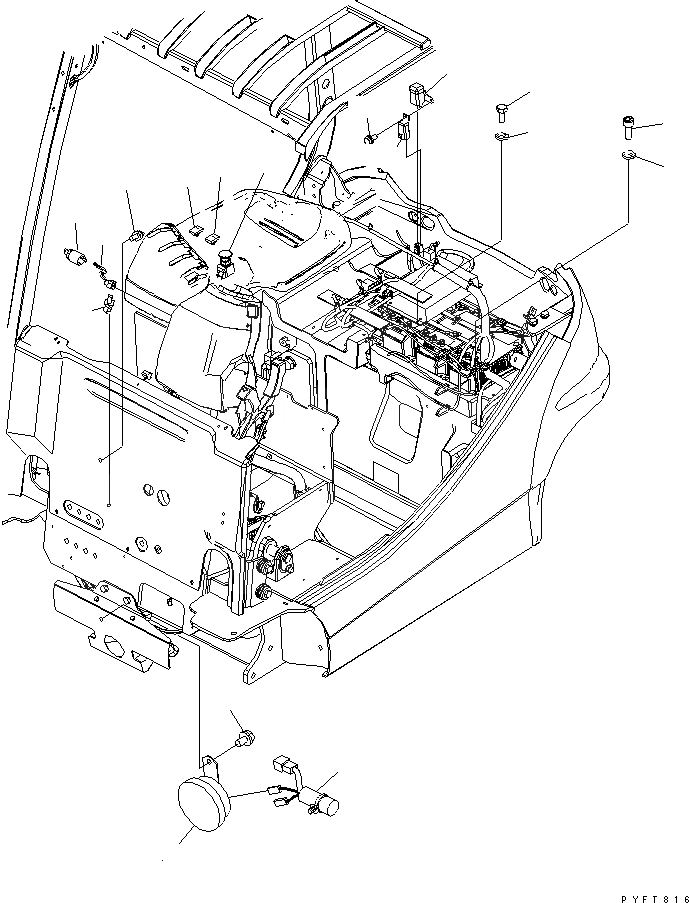 PYFT816