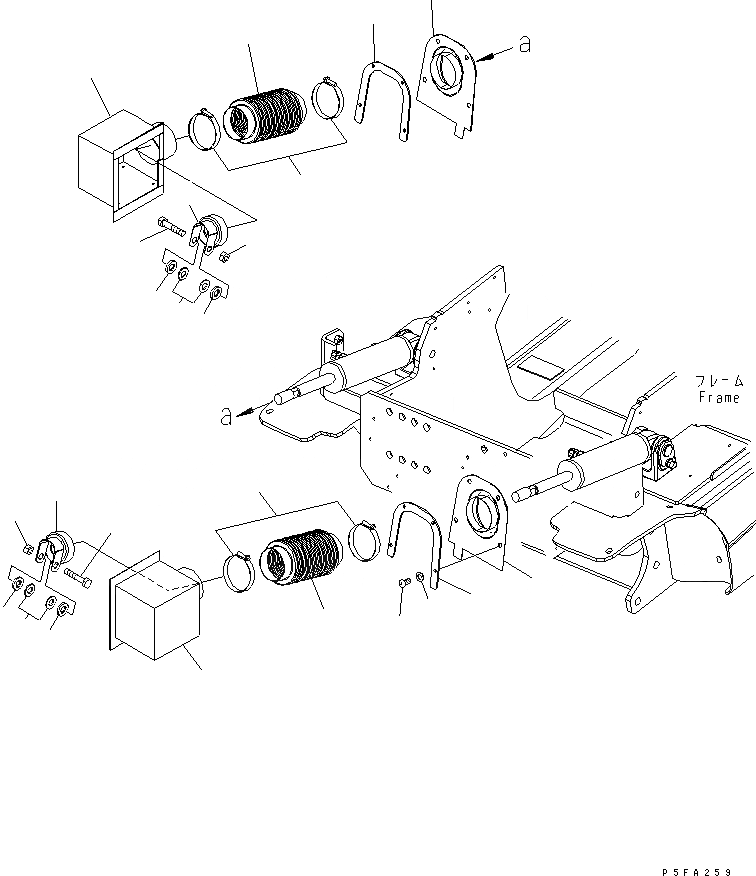 a

a

フレーム
Frame

P5FA259