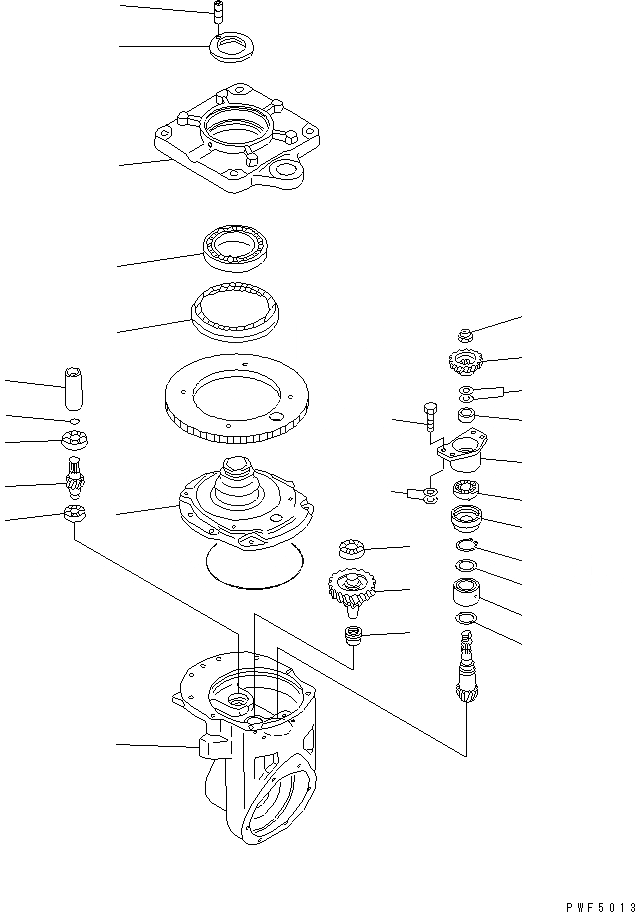 PWF5013