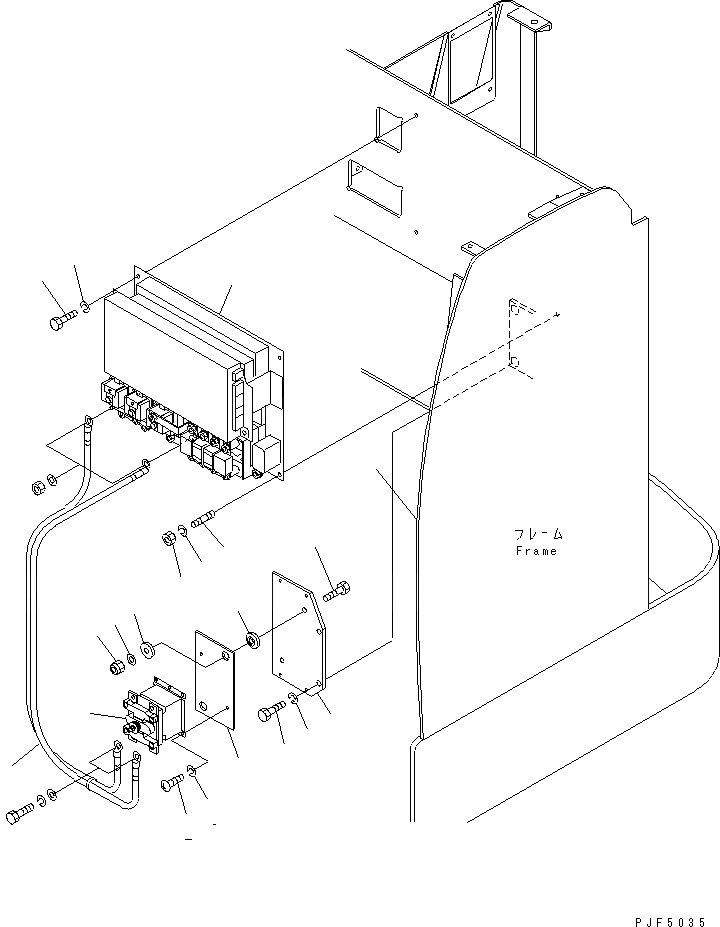 フレーム
Frame

PJF5035