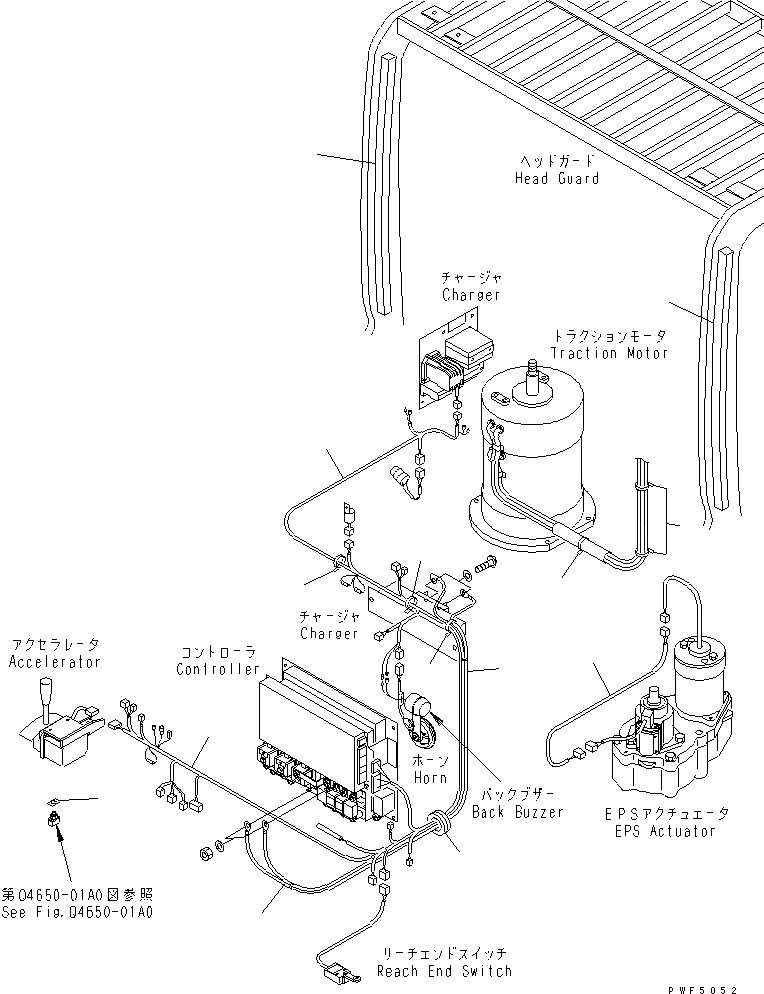 ヘッドガード
Head Guard

チャージャ
Charger

トラクションモータ
Traction Motor

チャージャ
Charger

アクセラレータ
Accelerator

コントローラ
Controller

ホーン
Horn

バックブザー
Back Buzzer

EPSアクチュエータ
EPS Actuator

第04650-01A0図参照
See Fig.04650-01A0

リーチエンドスイッチ
Reach End Switch

PWF5052