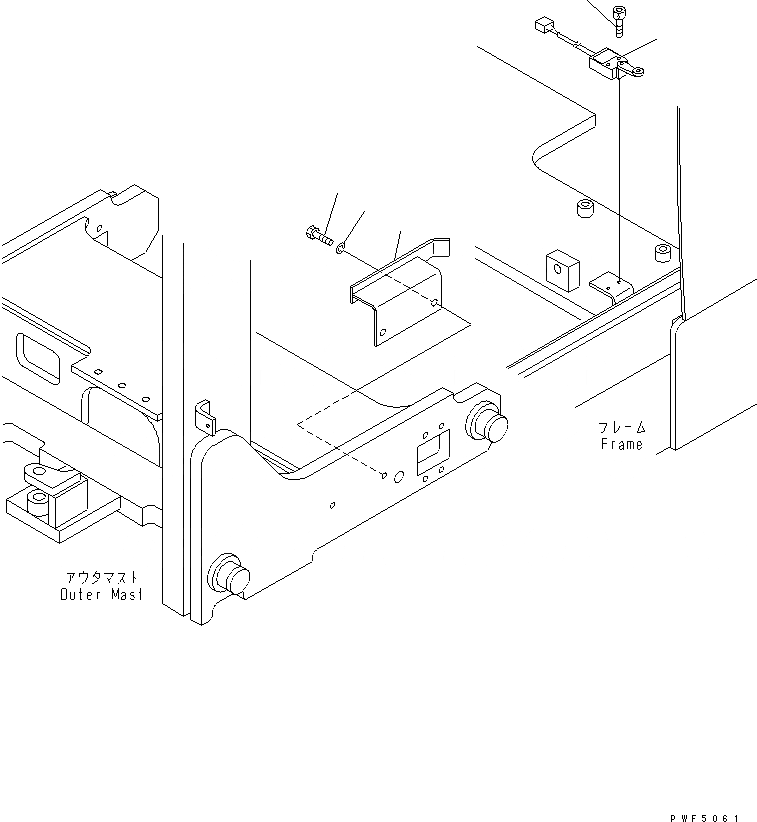 フレーム
Frame

アウタマスト
Outer Mast

PWF5061