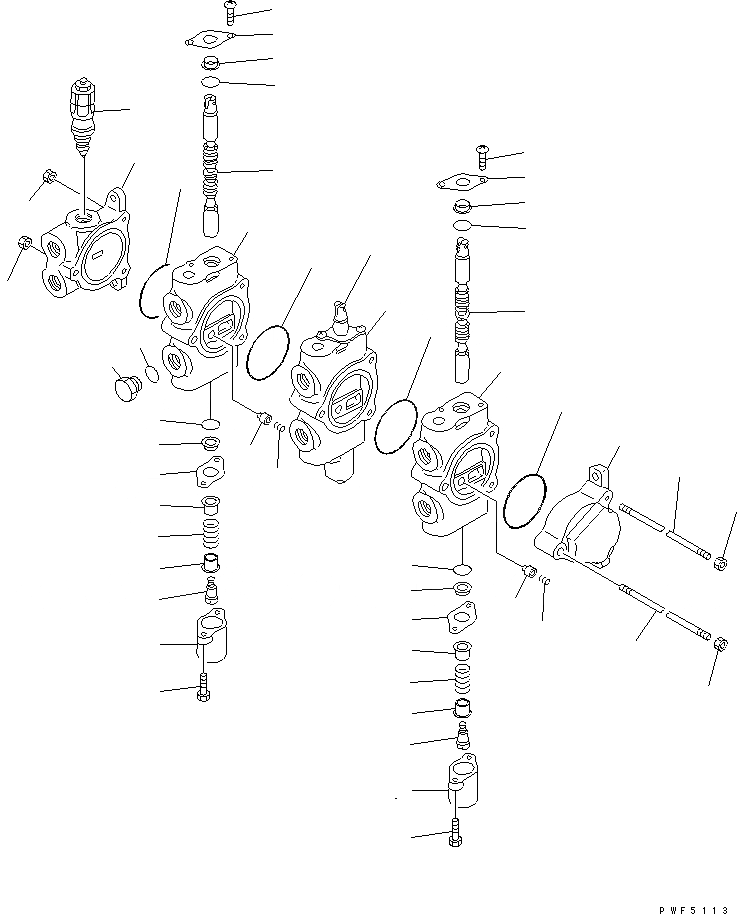 PWF5113