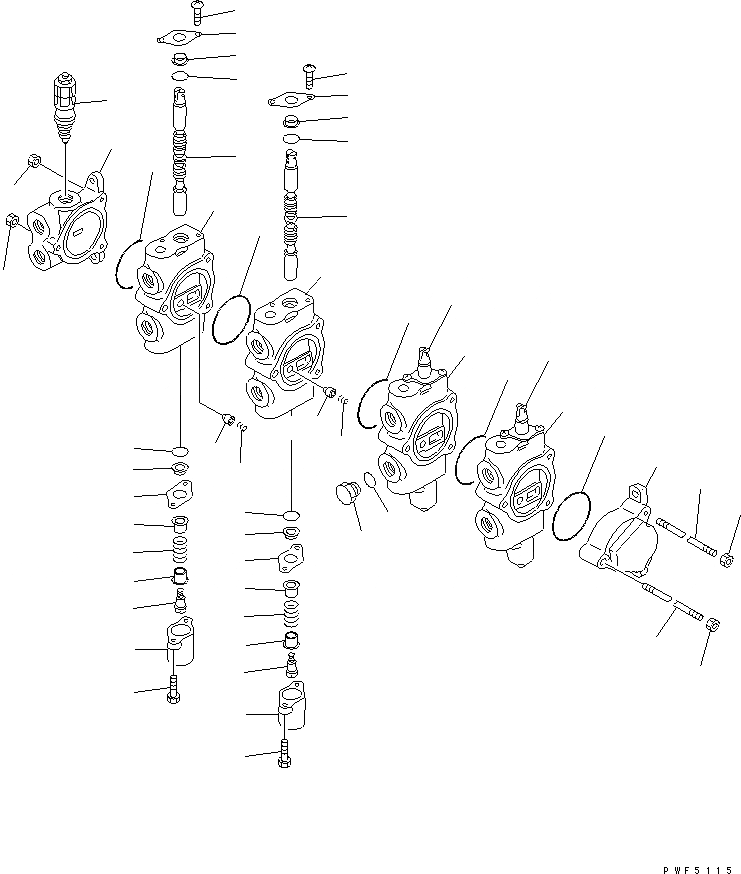 PWF5115