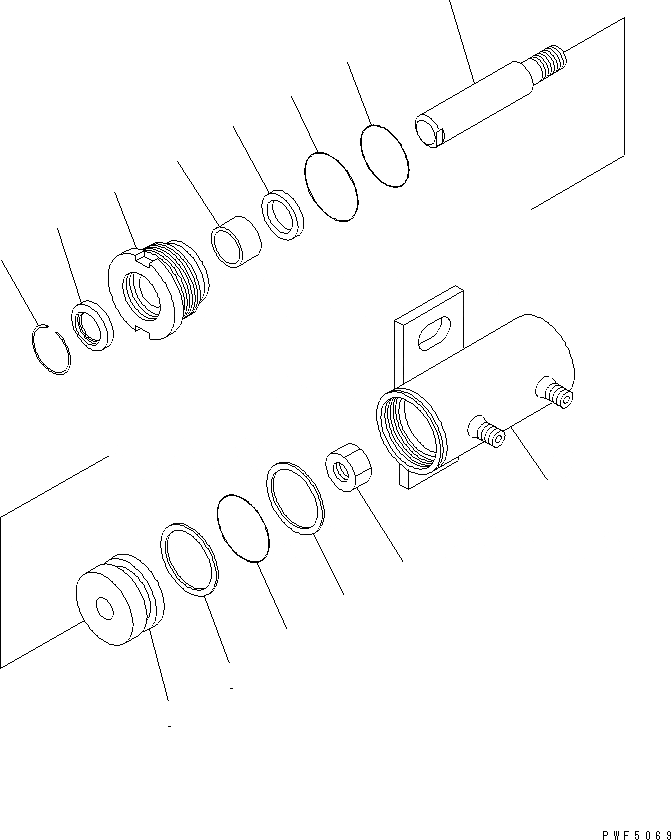 PWF5069