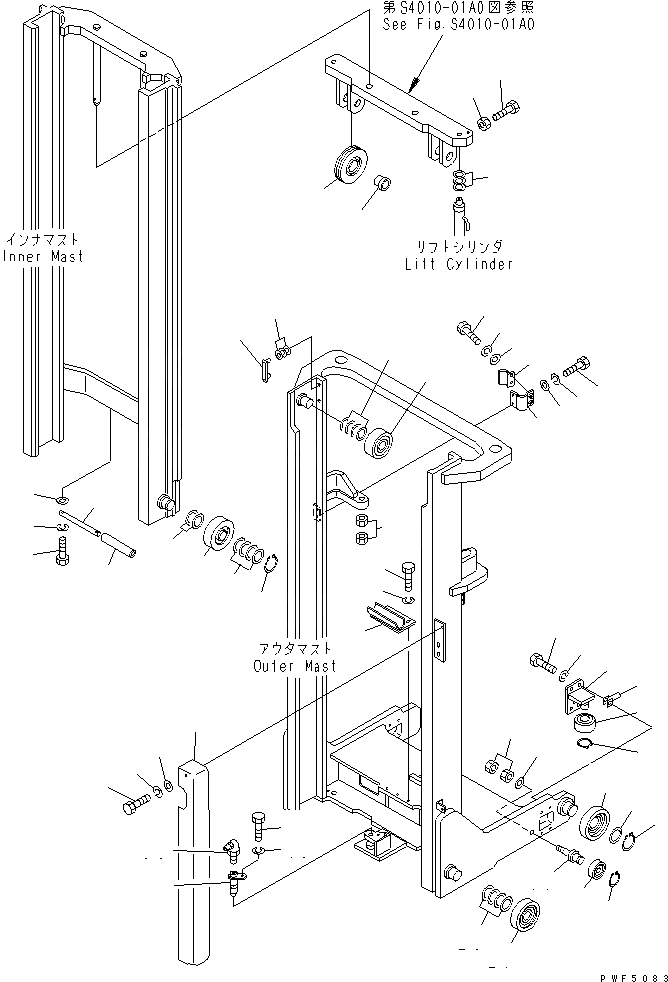 第S4010-01A0図参照
See Fig.S4010-01A0

インナマスト
Inner Mast

リフトシリンダ
Lift Cylinder

アウタマスト
Outer Mast

PWF5083