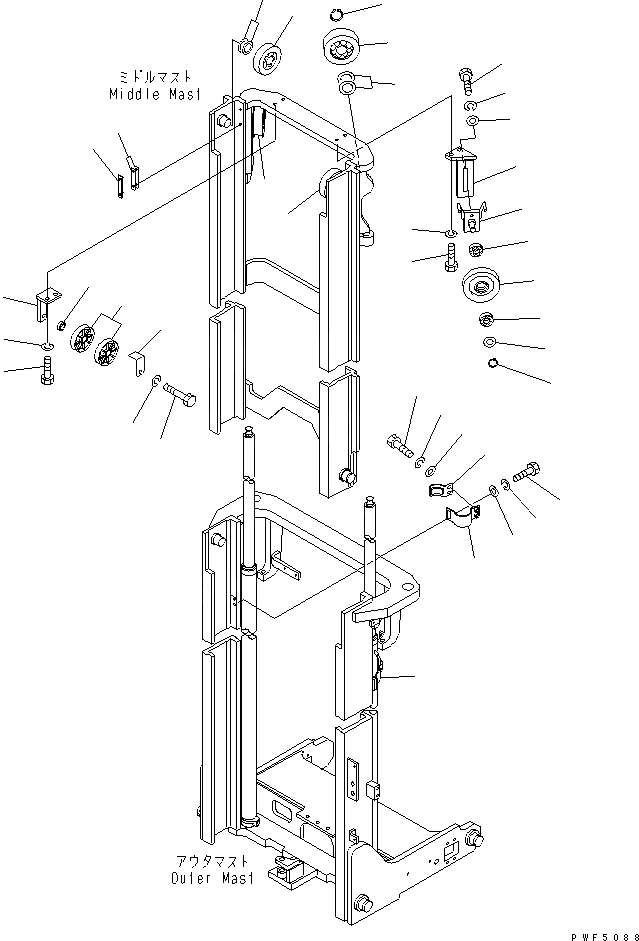 ミドルマスト
Middle Mast

アウタマスト
Outer Mast

PWF5088