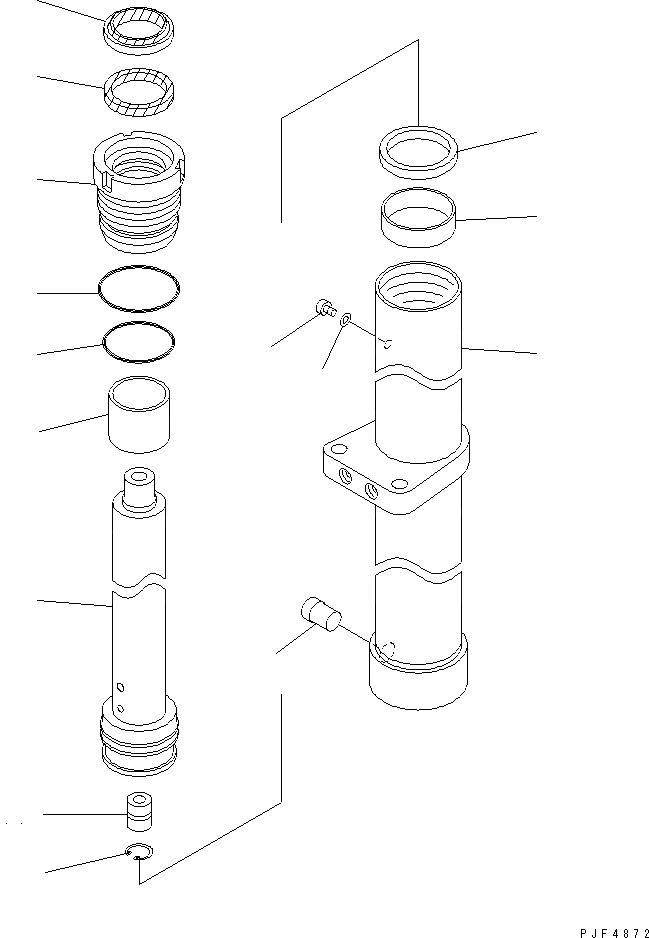 PJF4872