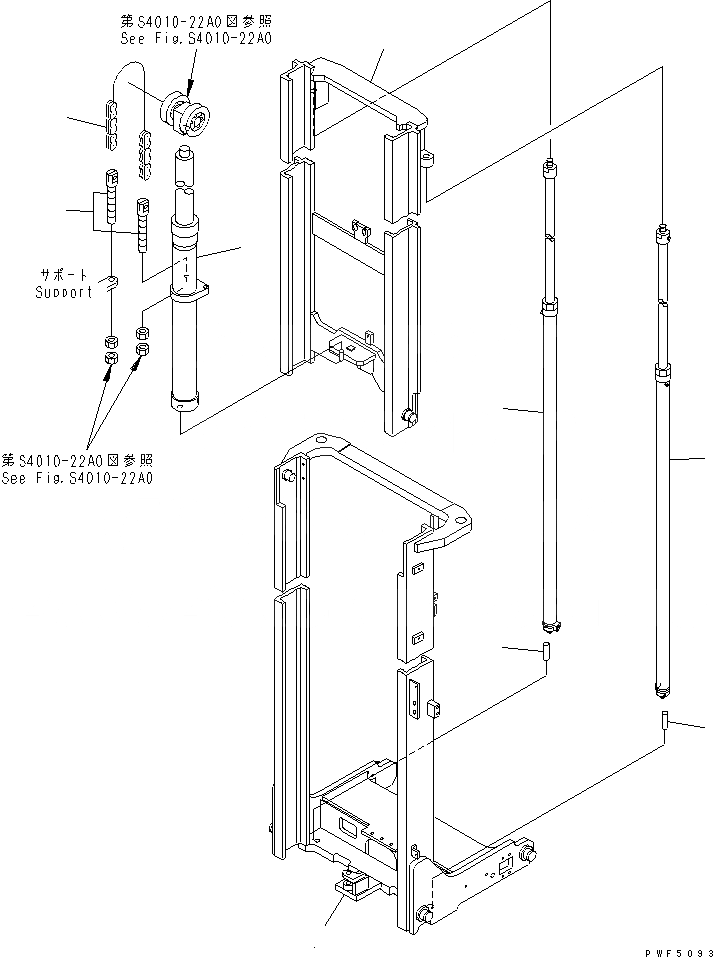 第S4010-22A0図参照
See Fig.S4010-22A0

サポート
Support

第S4010-22A0図参照
See Fig.S4010-22A0

PWF5093