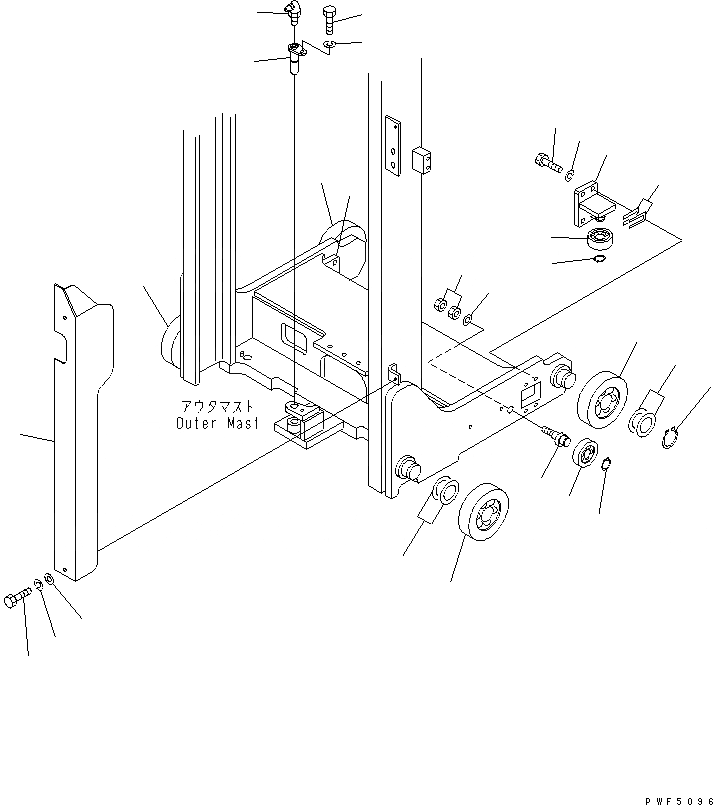 アウタマスト
Outer Mast

PWF5096