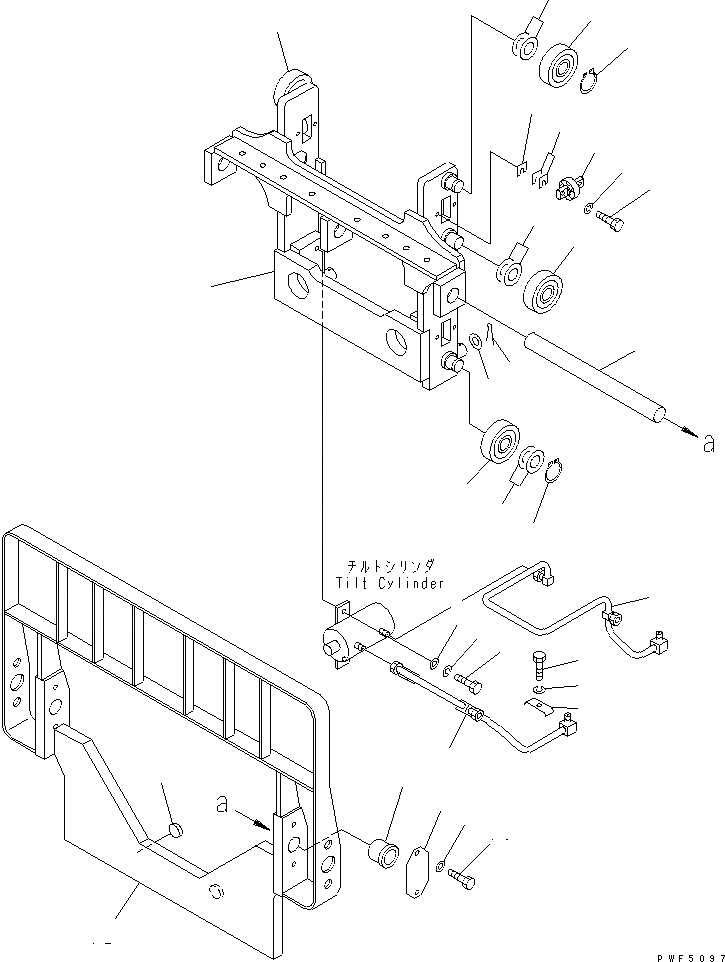 a

チルトシリンダ
Tilt Cylinder

a

PWF5097