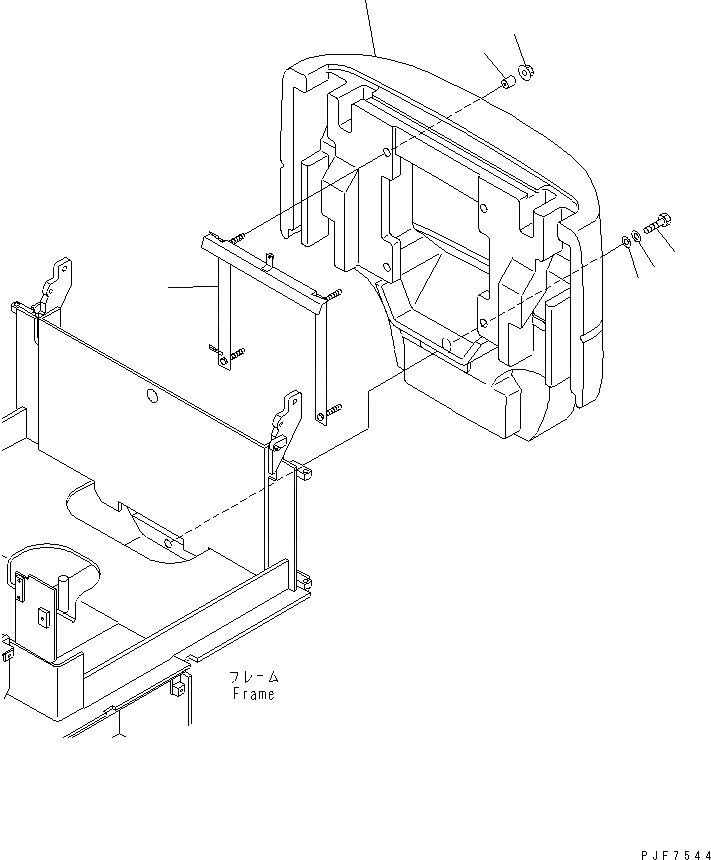 フレーム
Frame

PJF7544