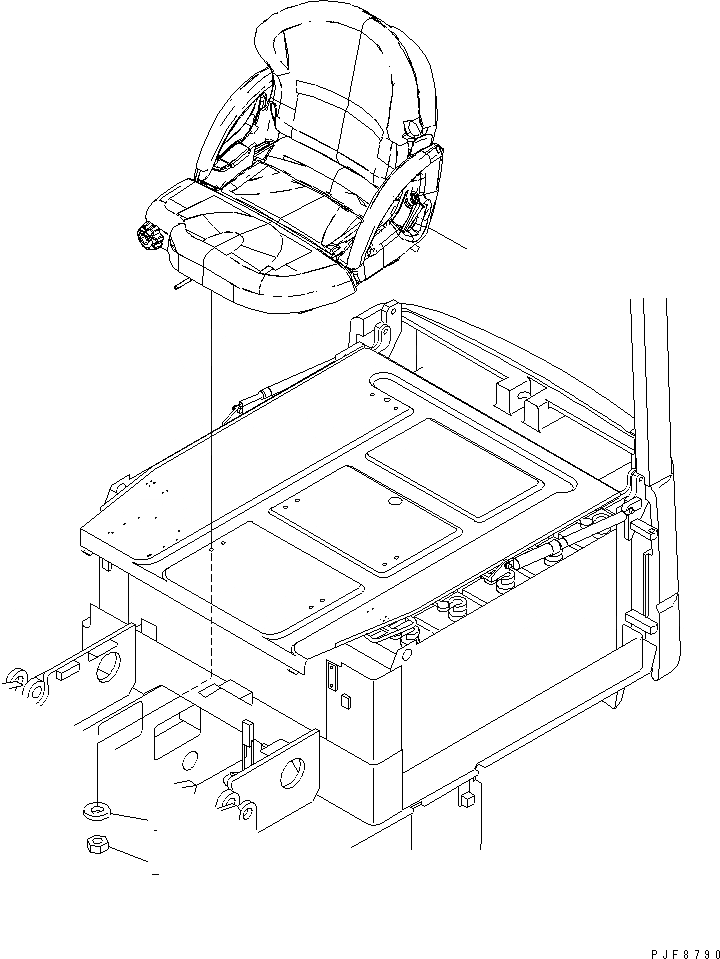 PJF8790