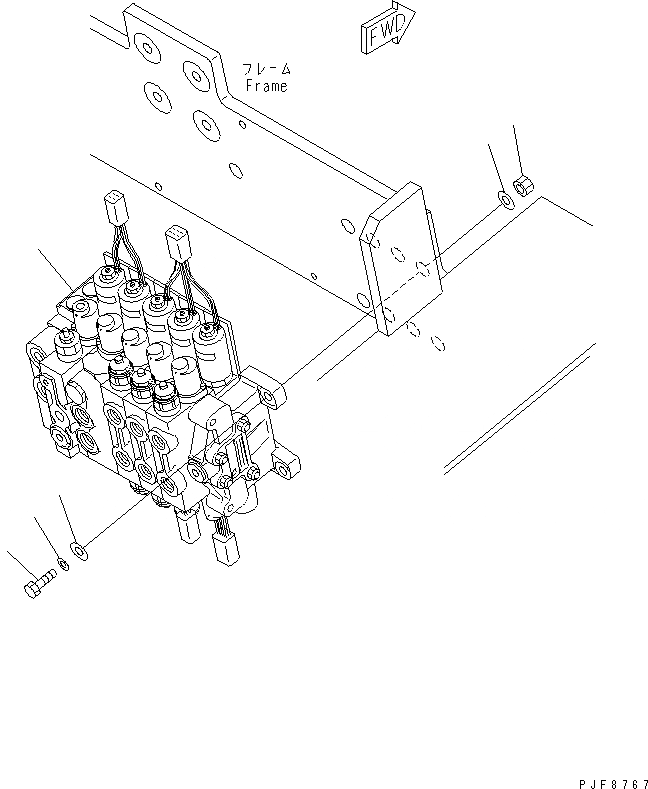 FWD

フレーム
Frame

PJF8767