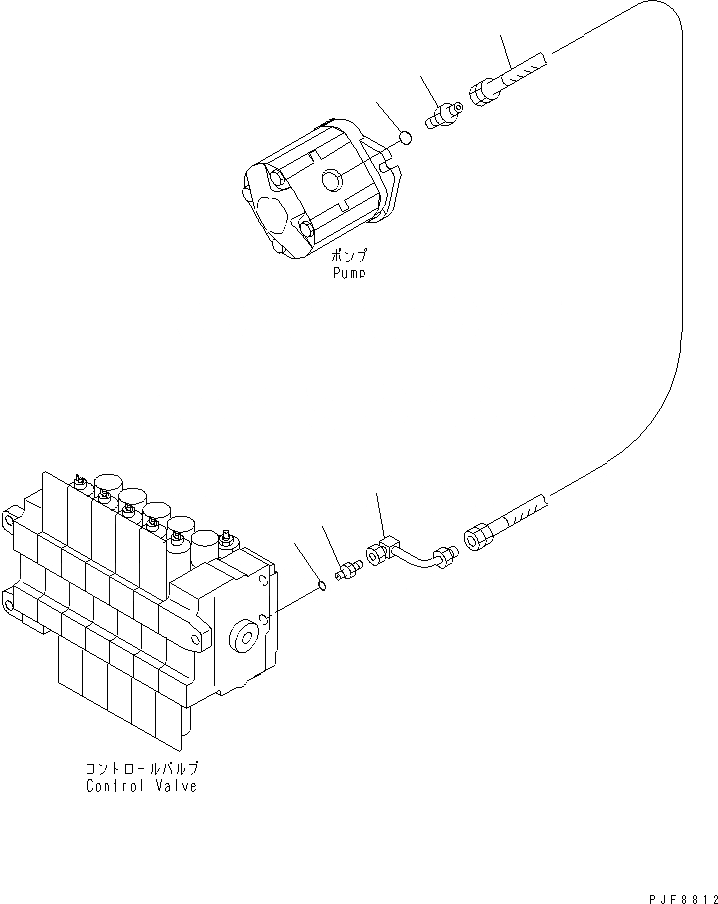 ポンプ
Pump

コントロールバルブ
Control Valve

PJF8812