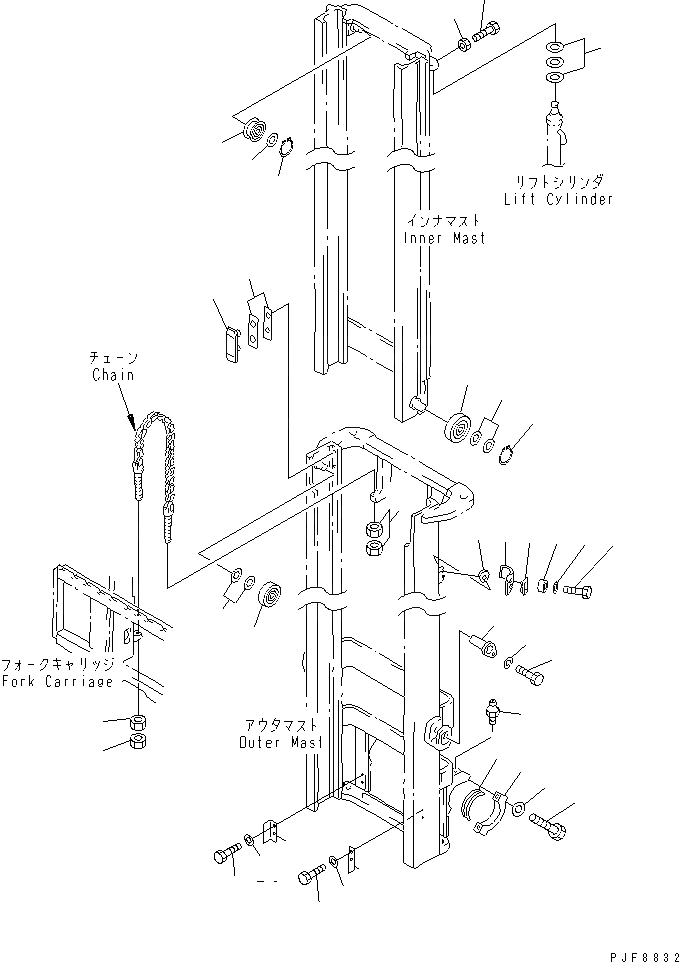 リフトシリンダ
Lift Cylinder

インナマスト
Inner Mast

チェーン
Chain

フォークキャリッジ
Fork Carriage

アウタマスト
Outer Mast

PJF8832