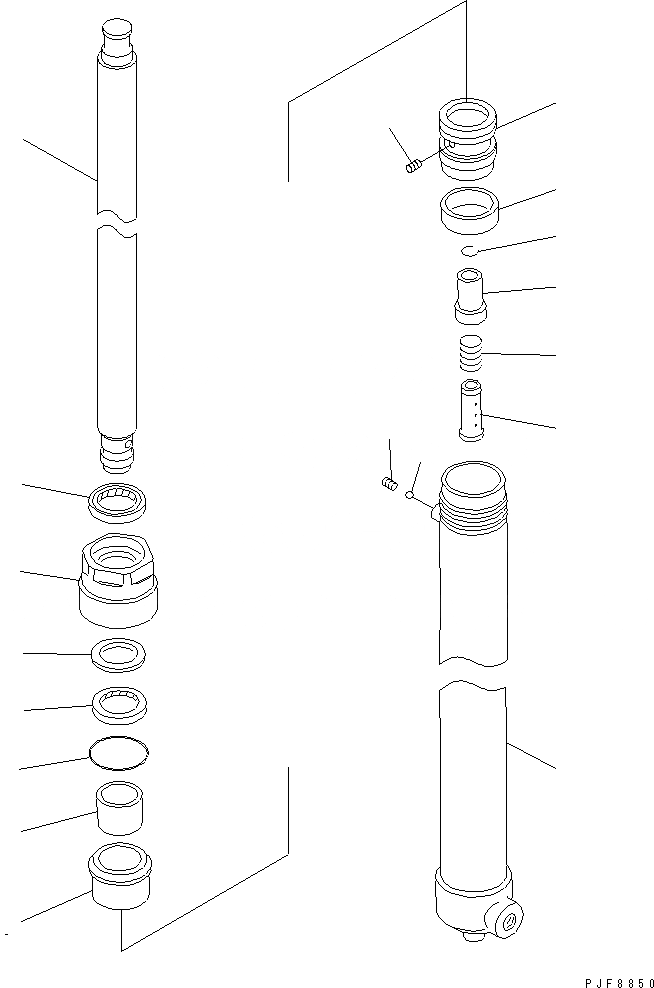 PJF8850