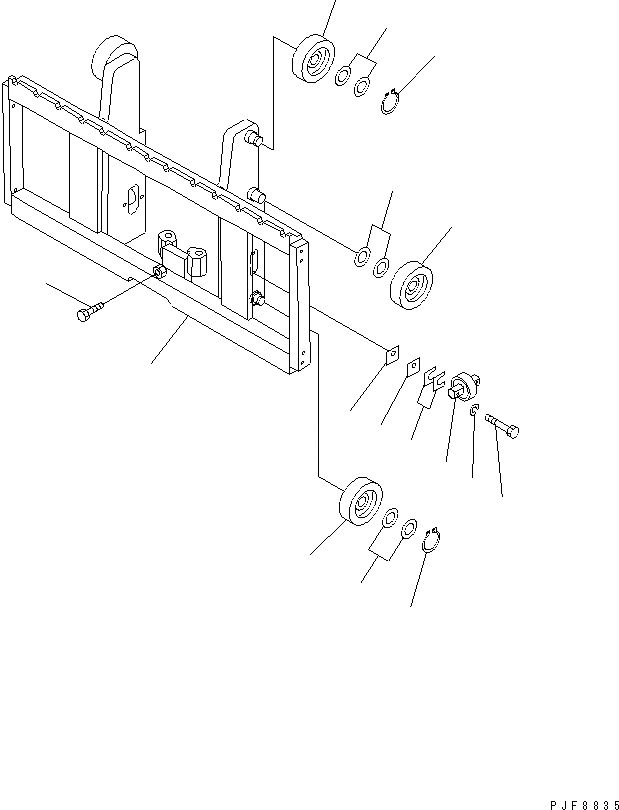 PJF8835