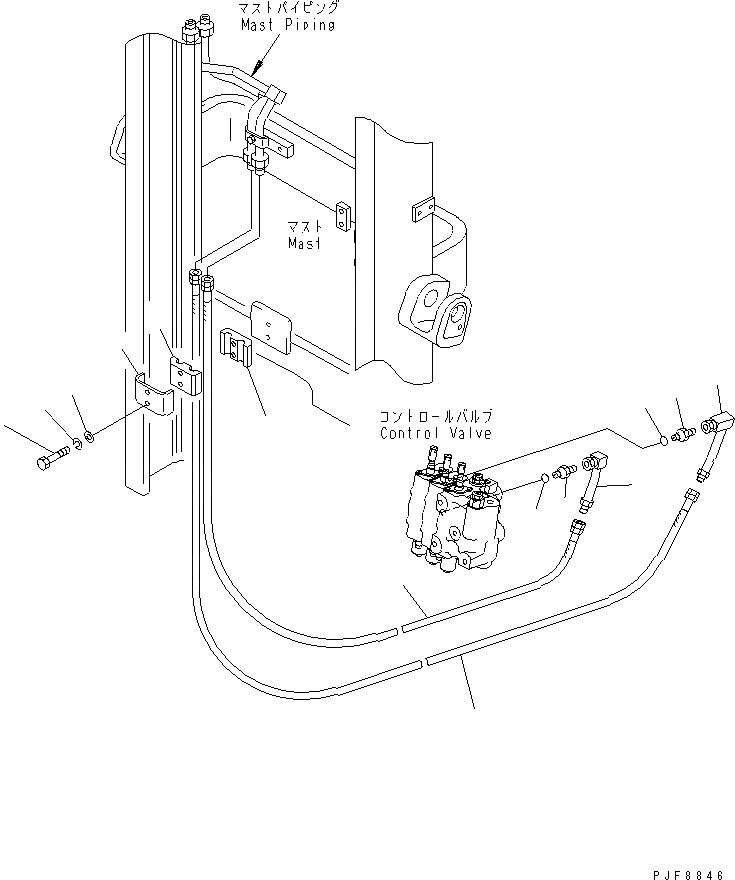 マストパイピング
Mast Piping

マスト
Mast

コントロールバルブ
Control Valve

PJF8846