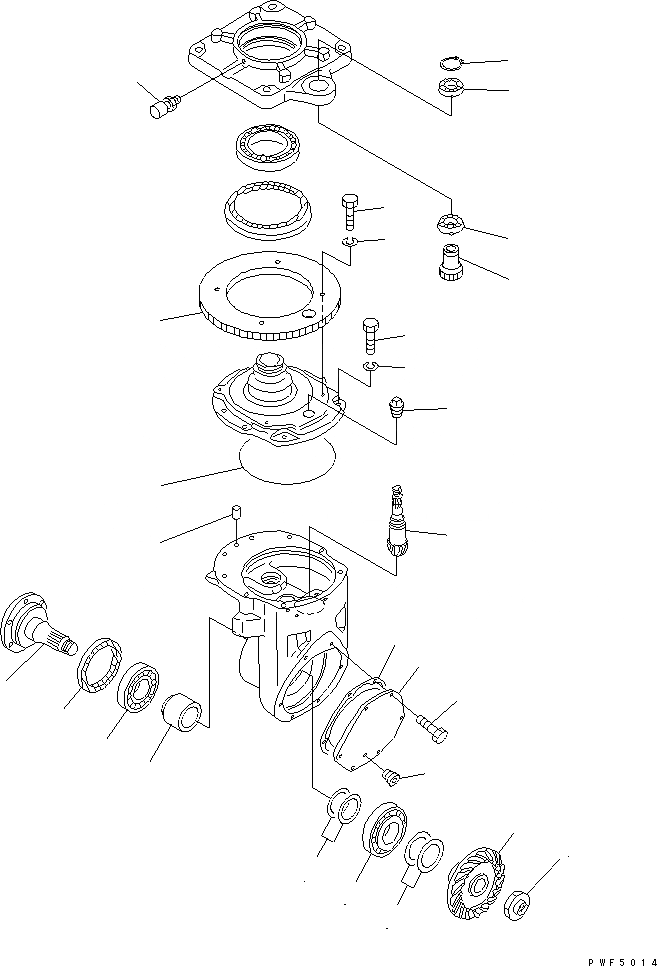 PWF5014