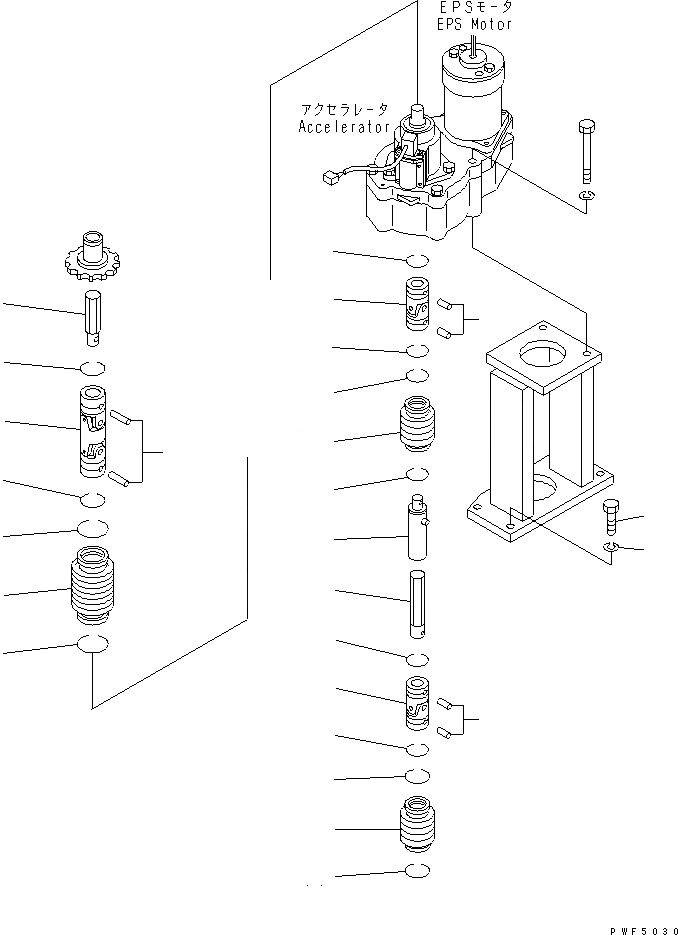 EPSモータ
EPS Motor

アクセラレータ
Accelerator

PWF5030