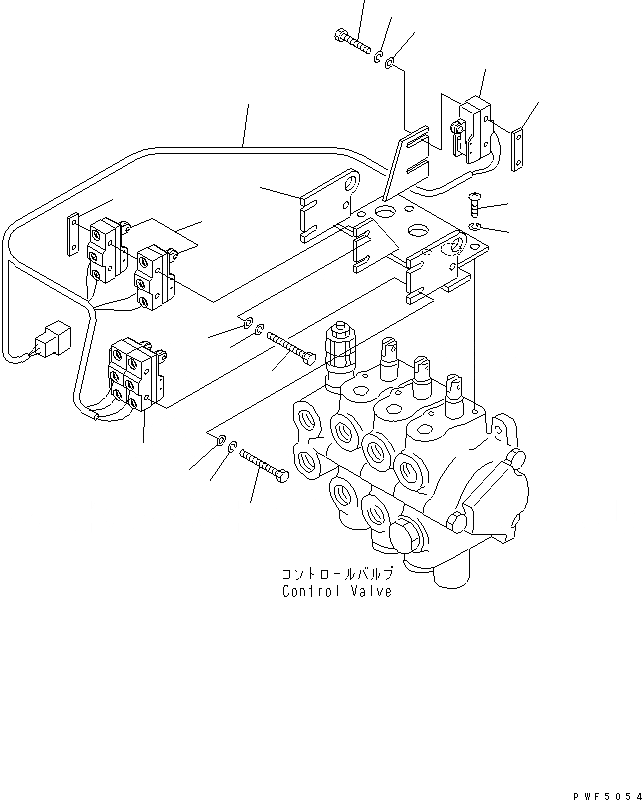 コントロールバルブ
Control Valve

PWF5054