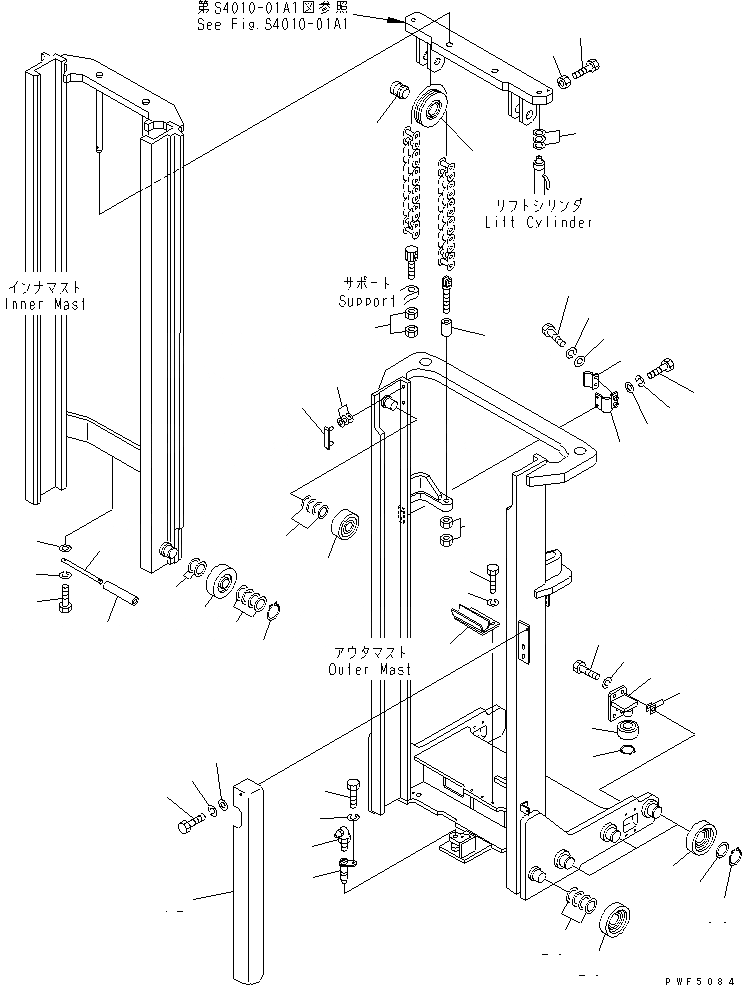 第S4010-01A1図参照
See Fig.S4010-01A1

リフトシリンダ
Lift Cylinder

インナマスト
Inner Mast

サポート
Support

アウタマスト
Outer Mast

PWF5084