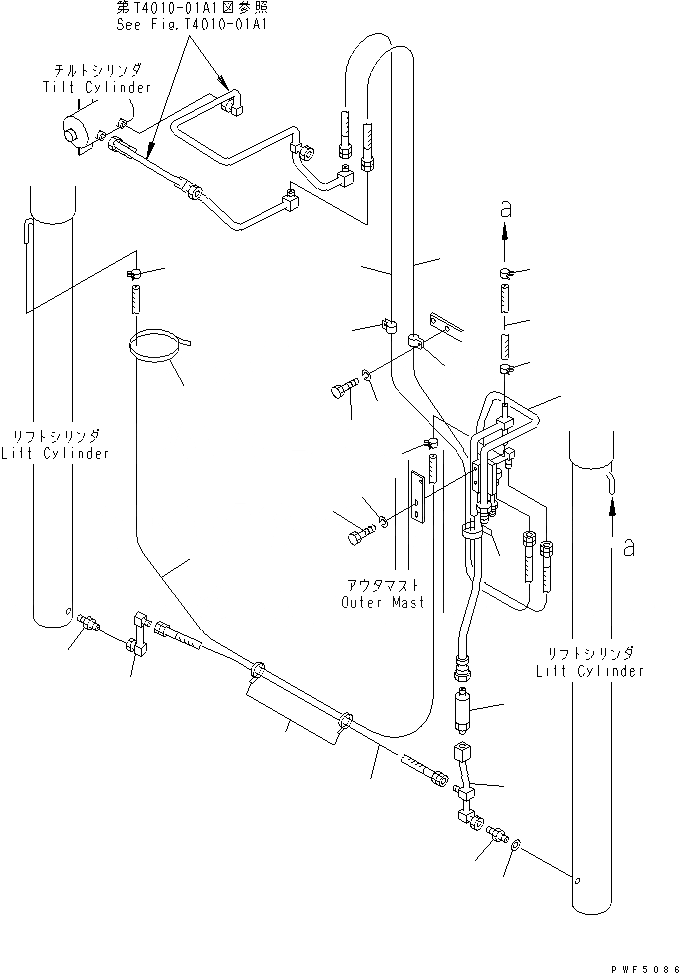 第T4010-01A1図参照
See Fig.T4010-01A1

チルトシリンダ
Tilt Cylinder

a

リフトシリンダ
Lift Cylinder

アウタマスト
Outer Mast

a

リフトシリンダ
Lift Cylinder

PWF5086