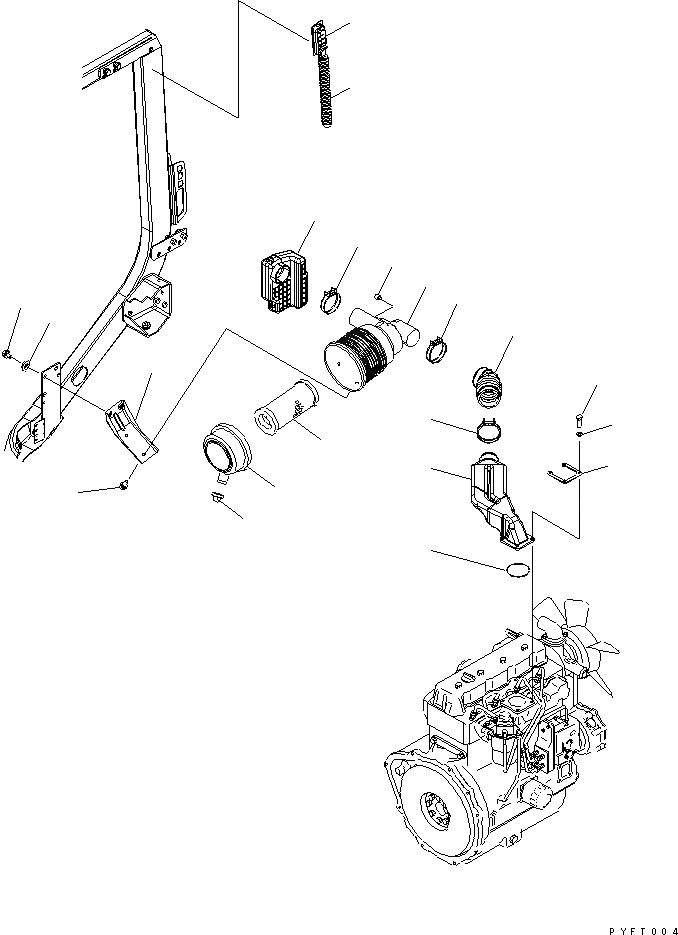 PYFT004