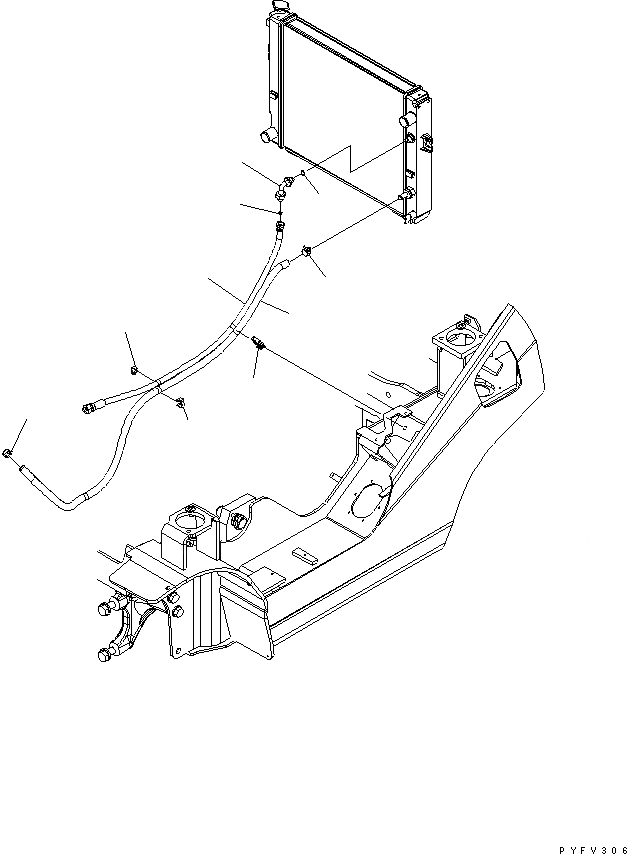 PYFV306