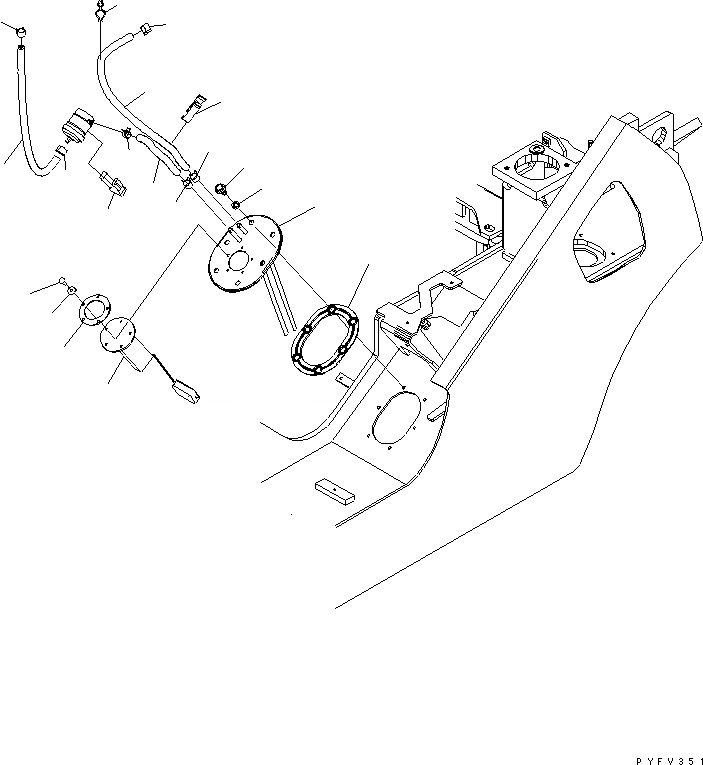 PYFV351