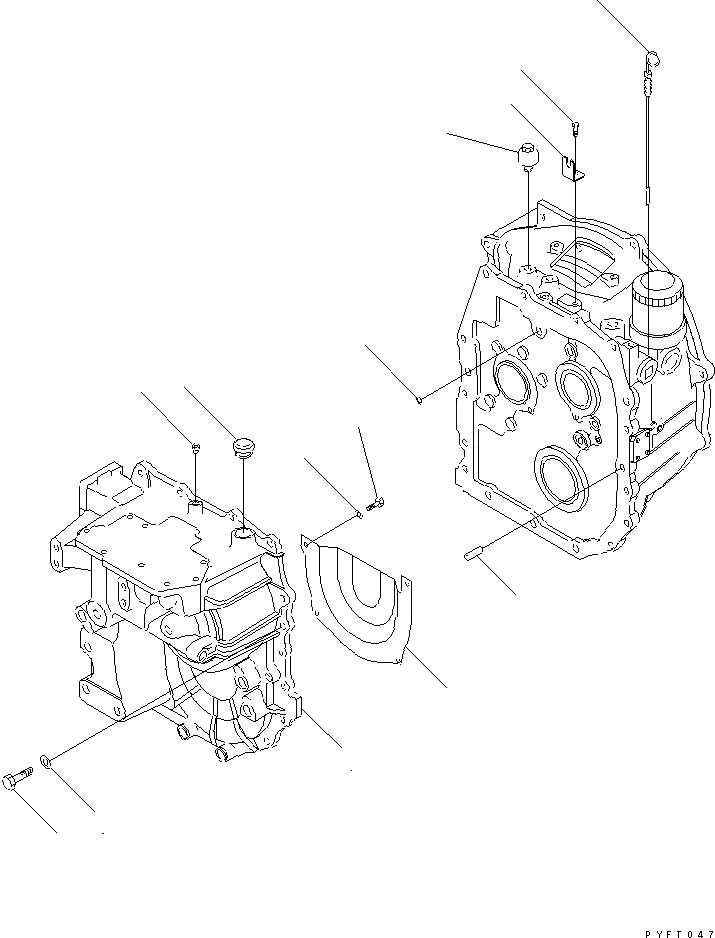 PYFT047