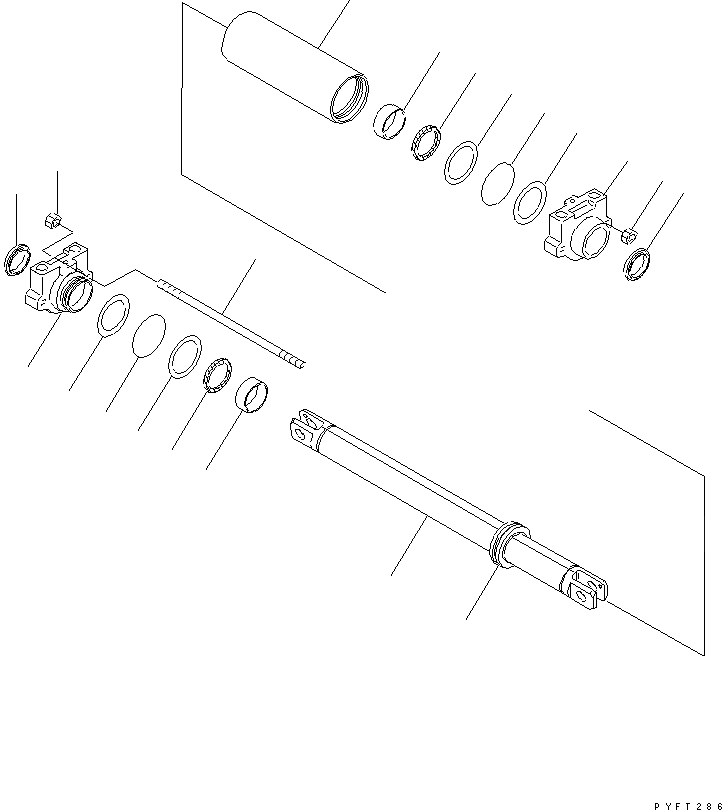 PYFT286