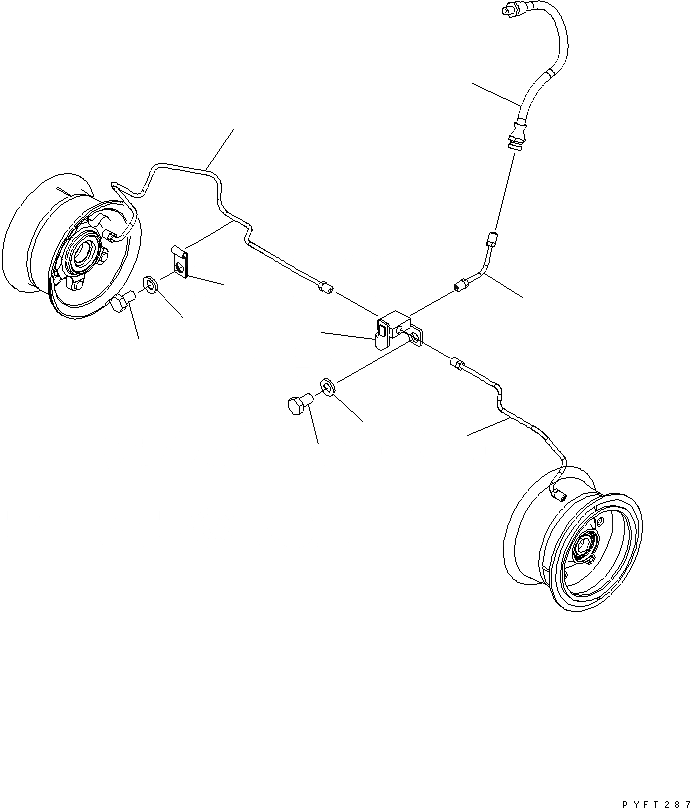 PYFT287