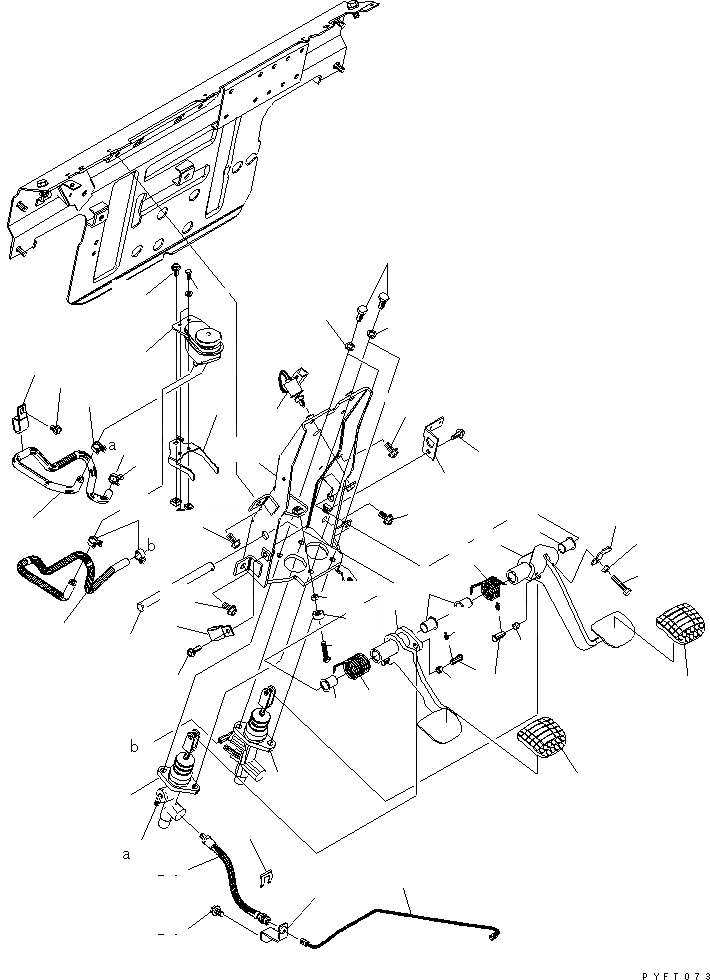 a
b
b
a
PYFT073