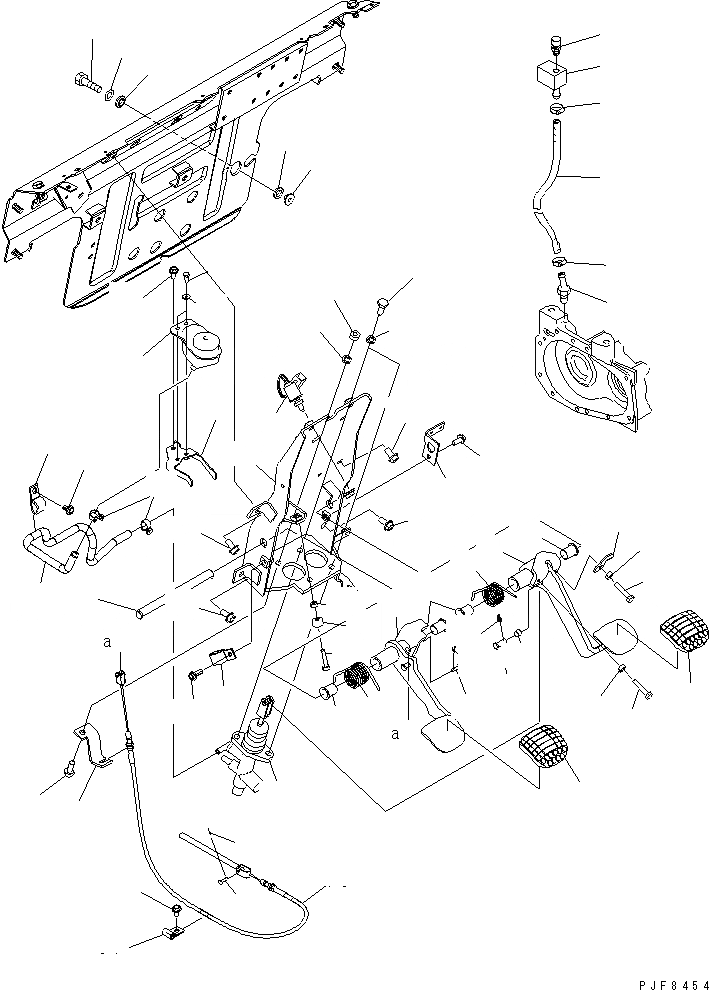 a

a

PJF8454