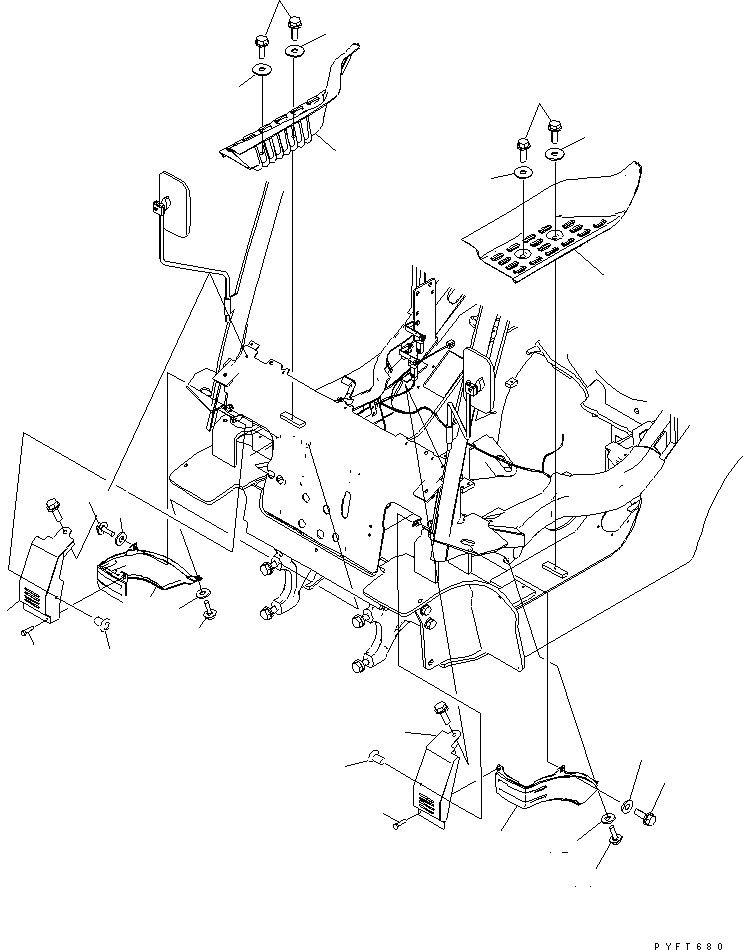 PYFT680