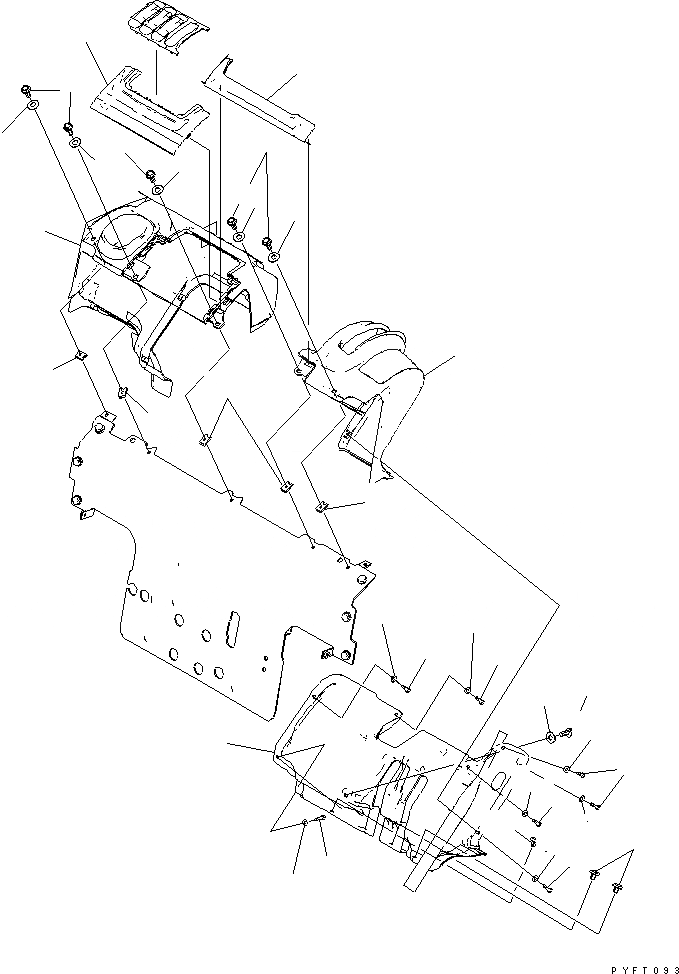 PYFT093