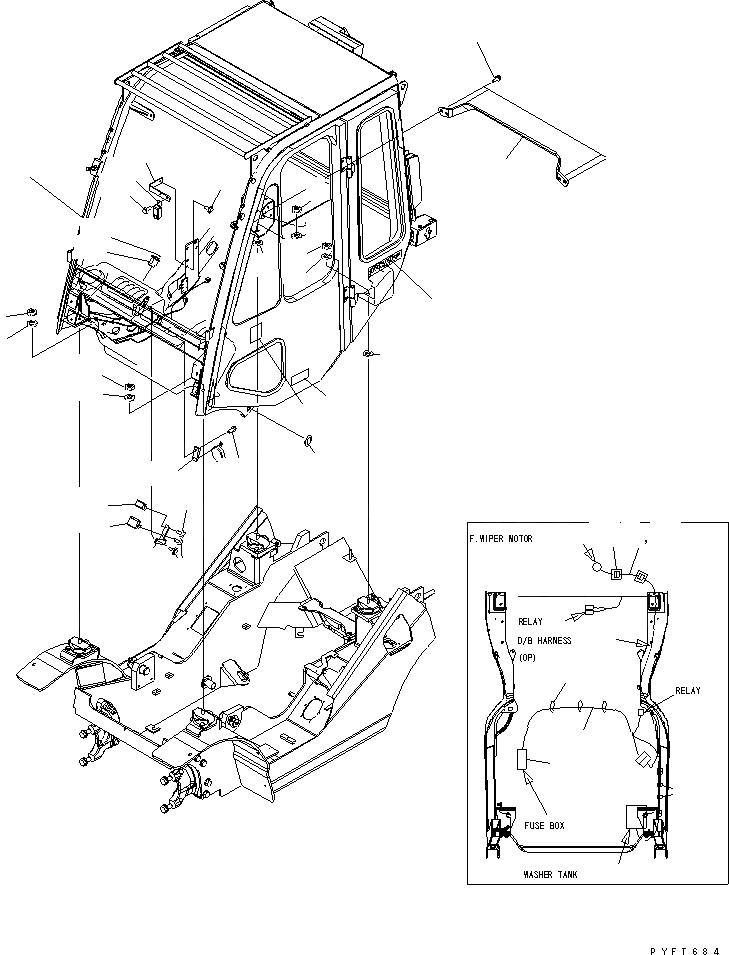 F.WIPER MOTOR

RELAY

D/B HARNESS

(OP)

RELAY

FUSE BOX

WASHER TANK

PYFT684