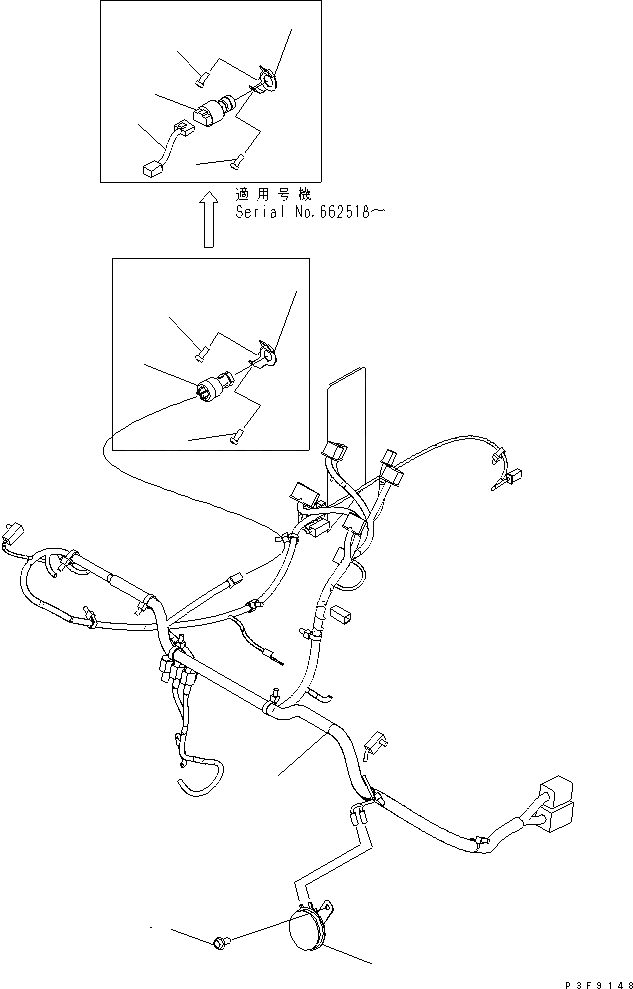 適用号機
Serial No.662518～

P3F9148