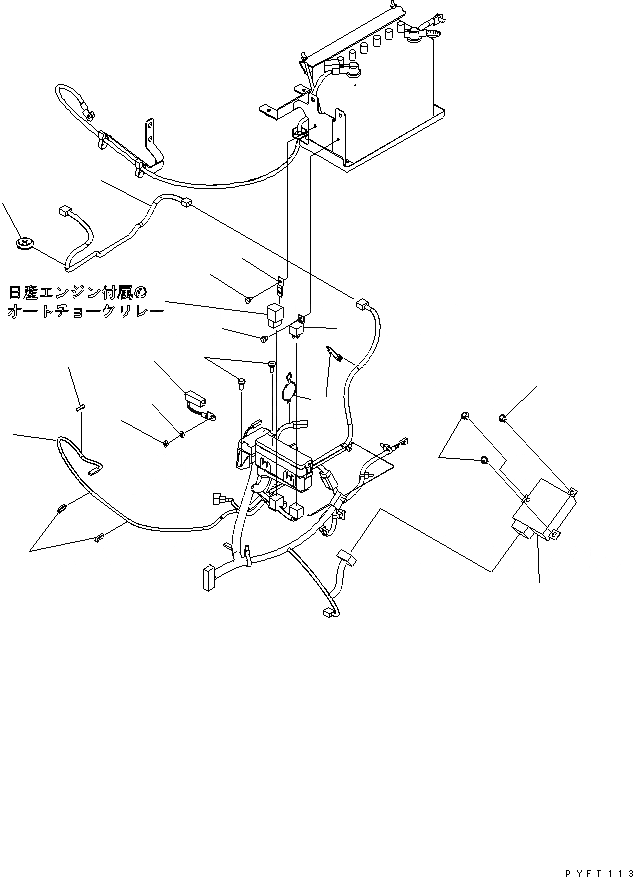 日産エンジン付属の
オートチョークリレー

PYFT113