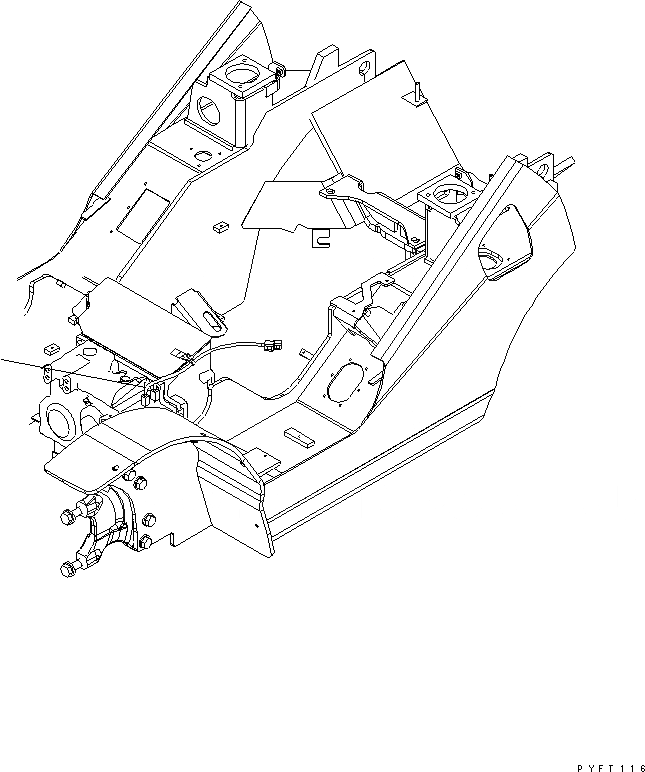 PYFT116