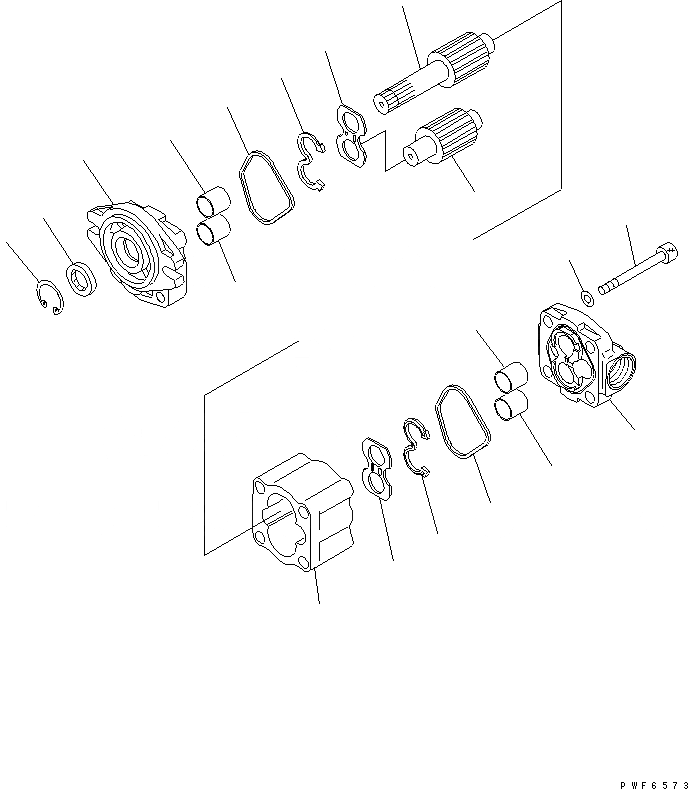 PWF6573