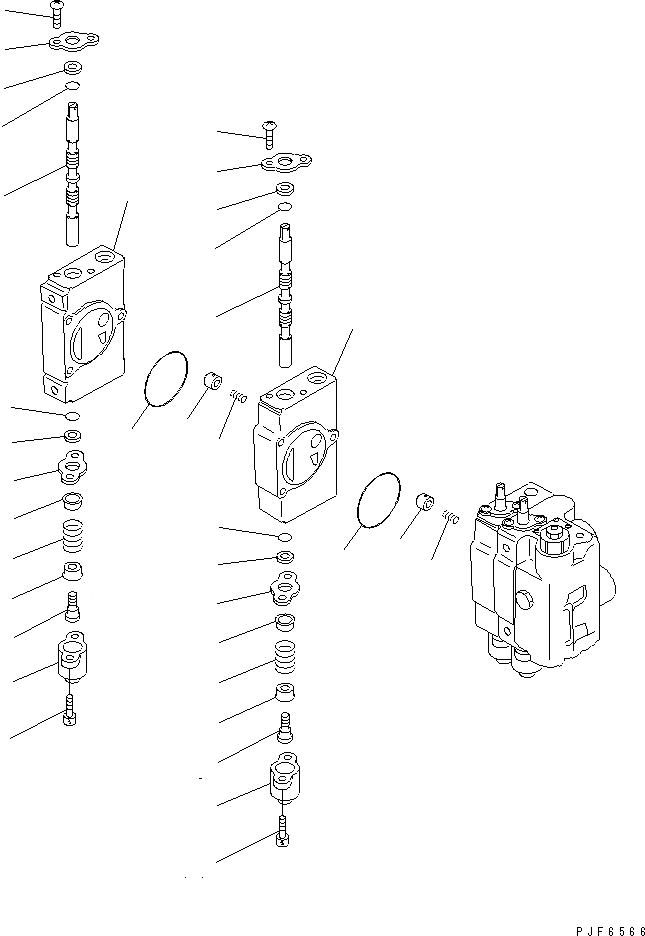 PJF6566