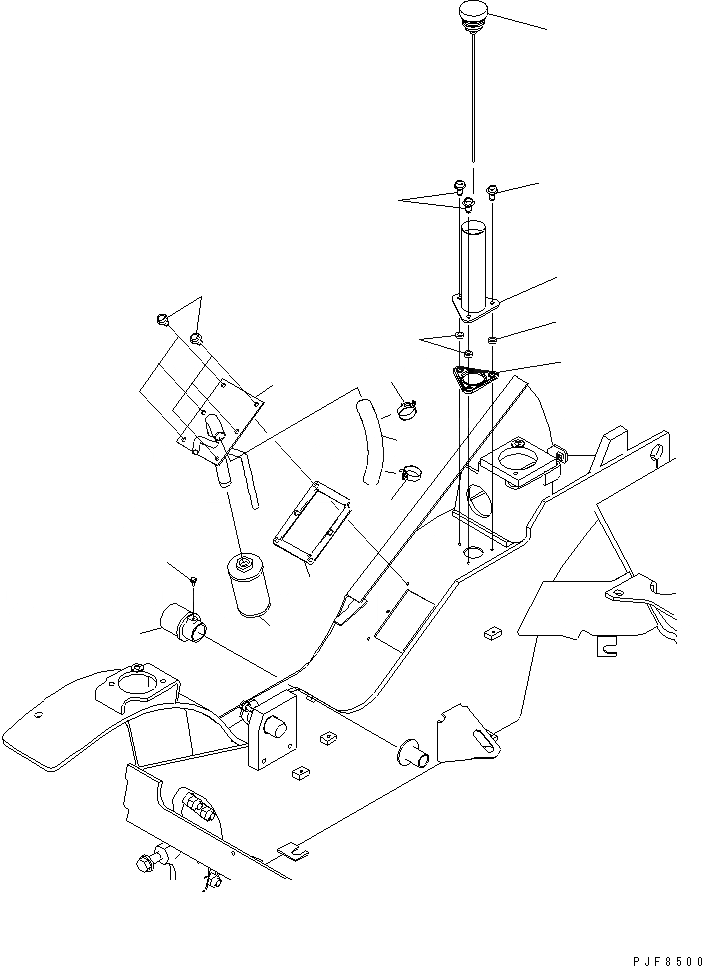 PJF8500