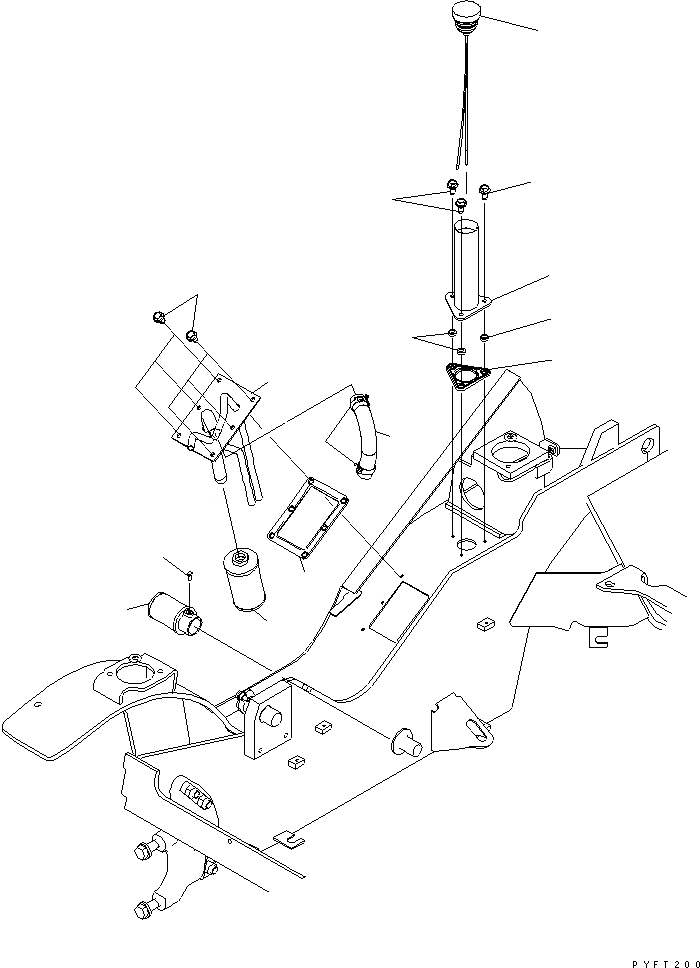 PYFT200