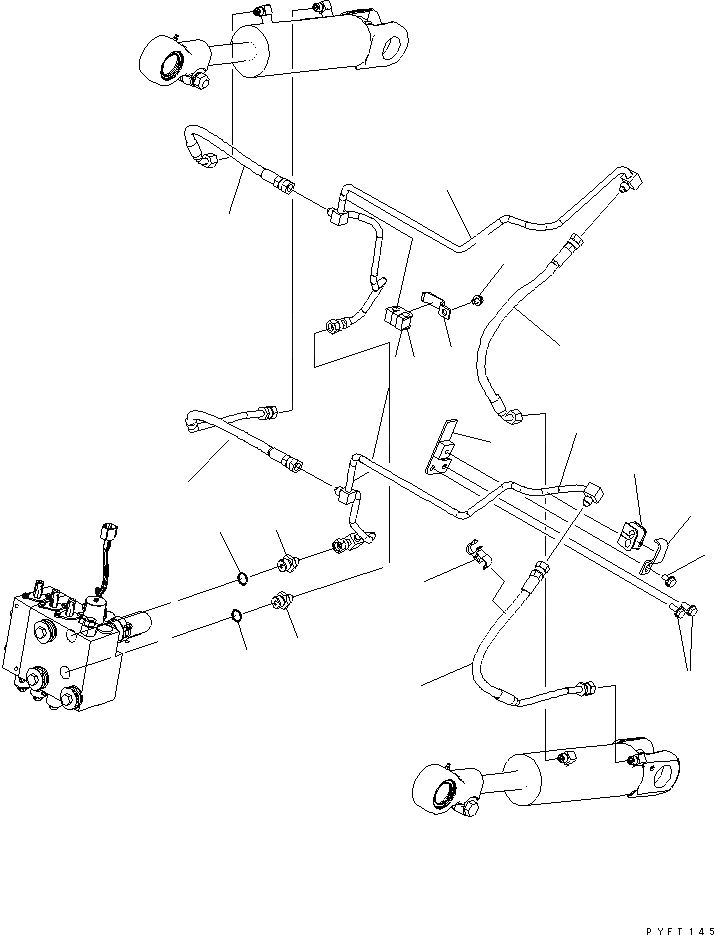 PYFT145