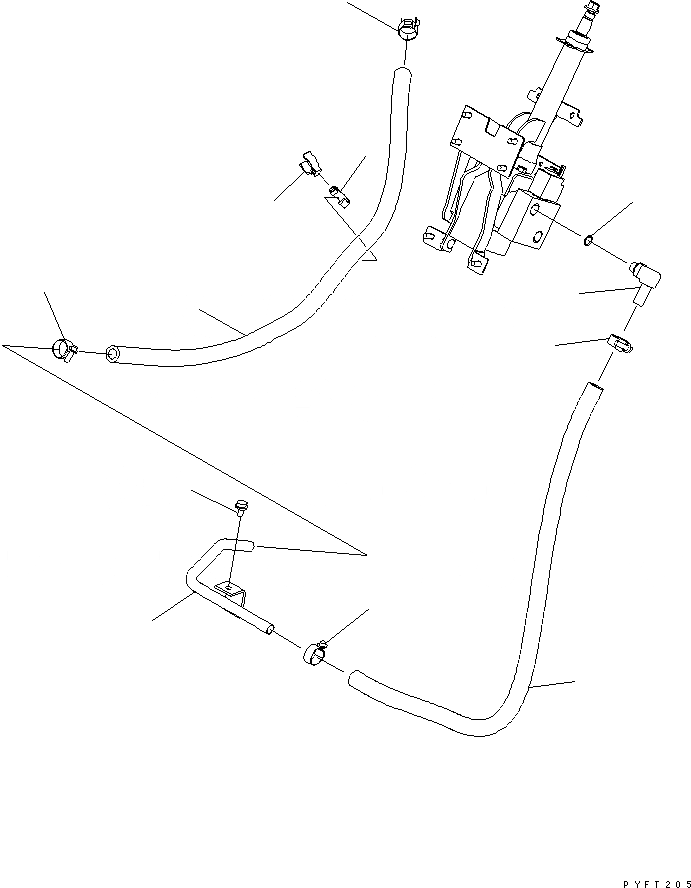 PYFT205