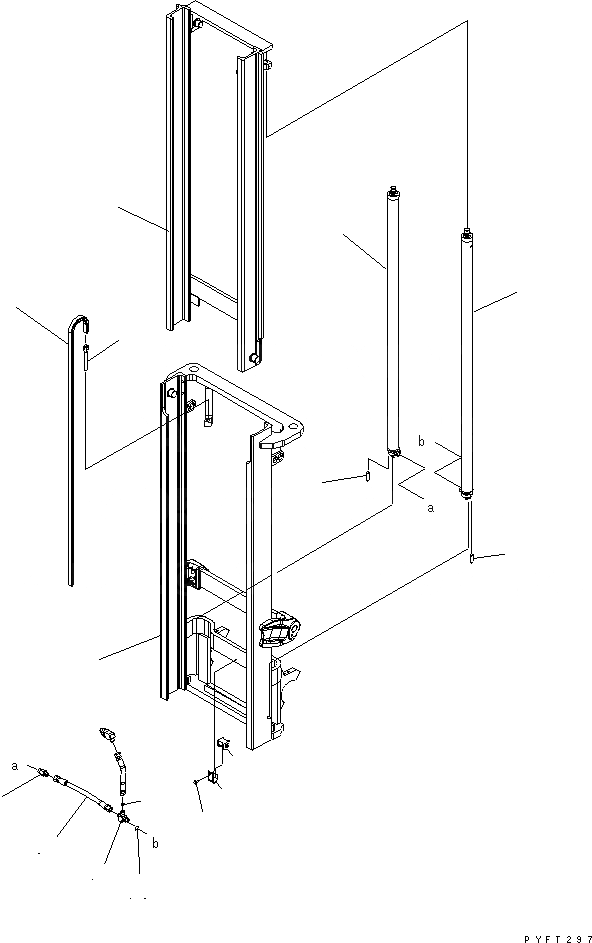 b
a
a
b
PYFT297