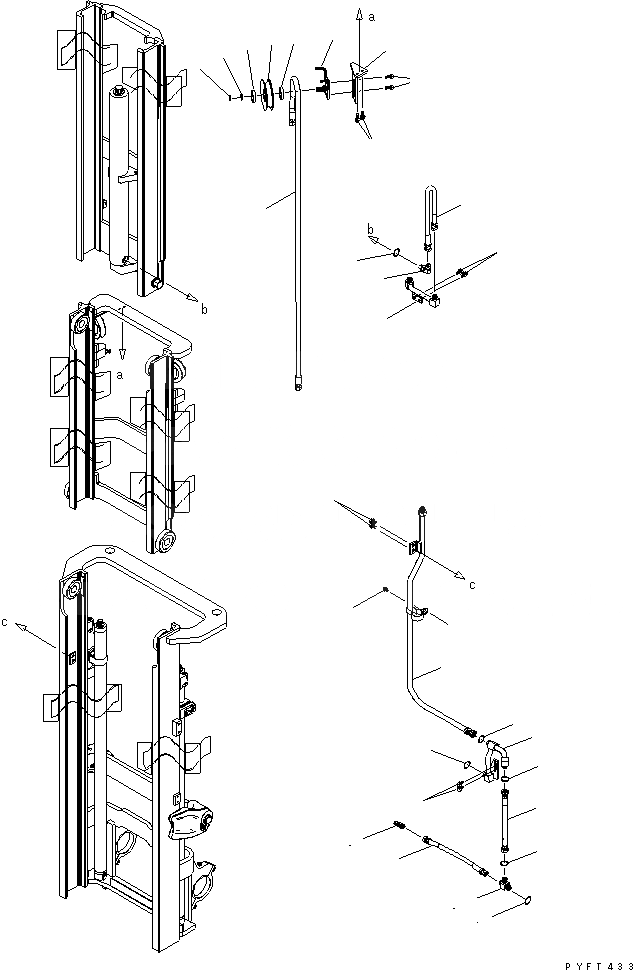 a
b
b
a
c
c
PYFT433